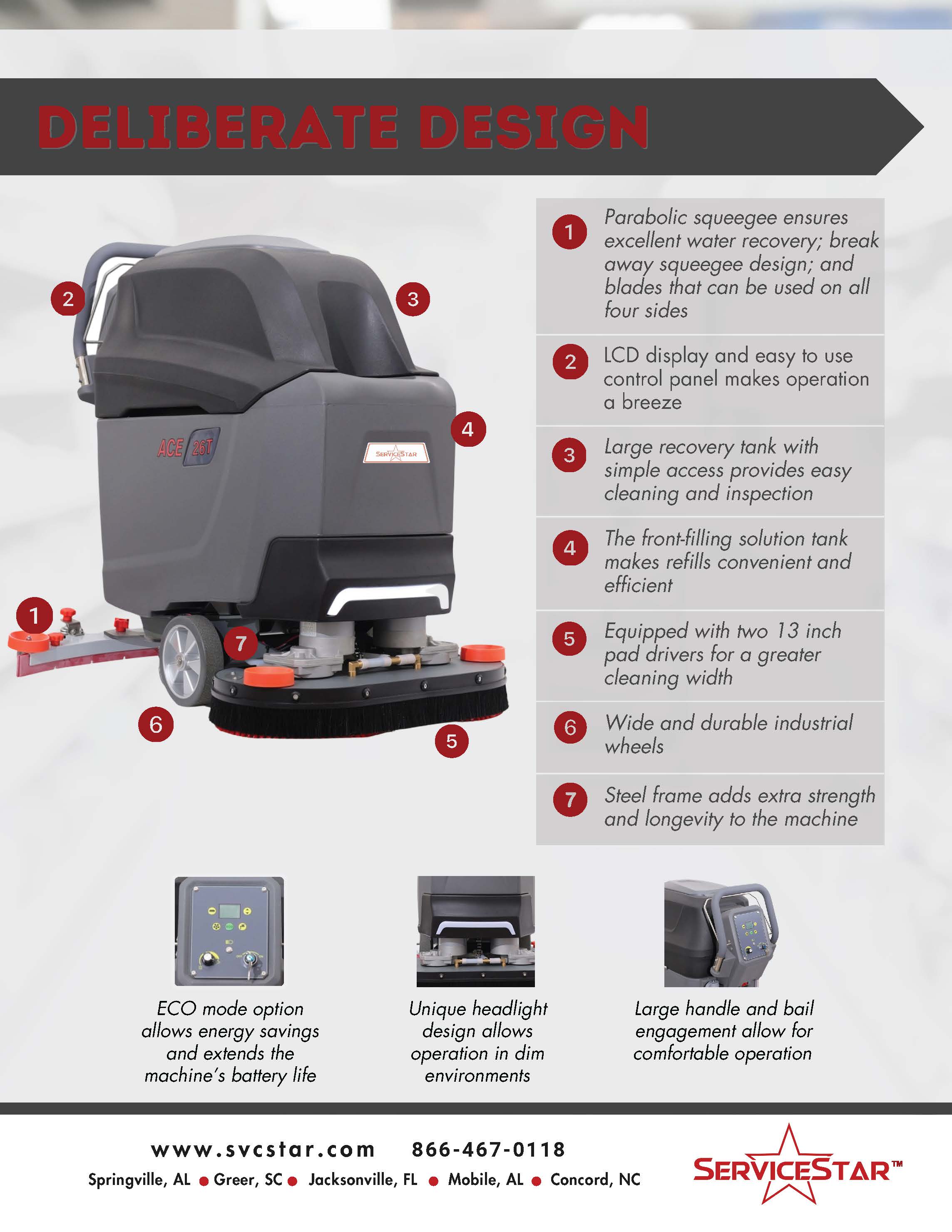 DELIBERATE DESIGN

2

3

4

ACE 26T

SERVICESTAR

1

7

6

5

1 Parabolic squeegee ensures excellent water recovery; break away squeegee design; and blades that can be used on all four sides

2 LCD display and easy to use control panel makes operation a breeze

3 Large recovery tank with simple access provides easy cleaning and inspection

4 The front-filling solution tank makes refills convenient and efficient

5 Equipped with two 13 inch pad drivers for a greater cleaning width

6 Wide and durable industrial wheels

7 Steel frame adds extra strength and longevity to the machine

ECO mode option allows energy savings and extends the machine's battery life

Unique headlight design allows operation in dim environments

Large handle and bail engagement allow for comfortable operation

www.svcstar.com 866-467-0118

Springville, AL • Greer, SC • Jacksonville, FL • Mobile, AL • Concord, NC

SERVICESTAR™